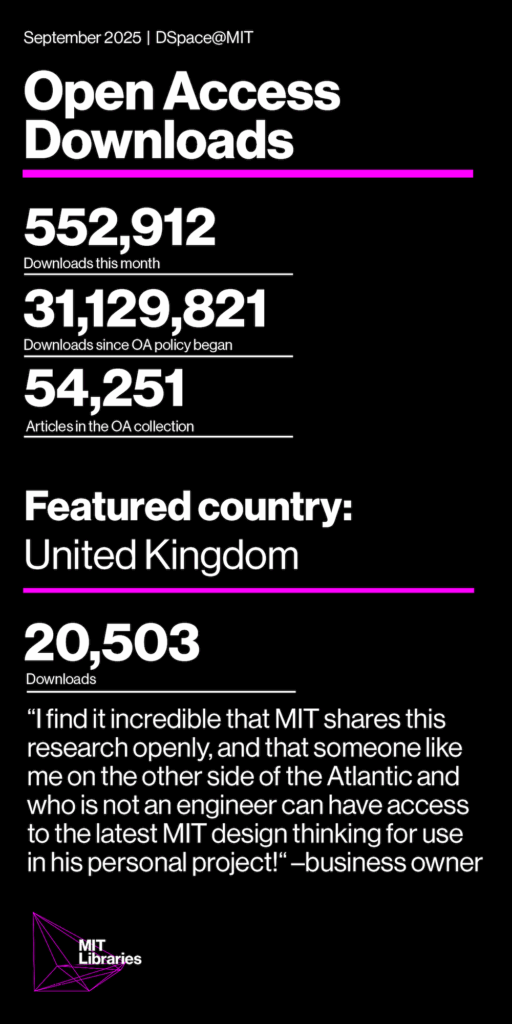 September 2025 | DSpace@MIT

Open Access Downloads

552,912
Downloads this month

31,129,821
Downloads since OA policy began

54,251
Articles in the OA collection

Featured country:
United Kingdom

20,503
Downloads

“I find it incredible that MIT shares this research openly, and that someone like me on the other side of the Atlantic and who is not an engineer can have access to the latest MIT design thinking for use in his personal project!“ –business owner

MIT Libraries