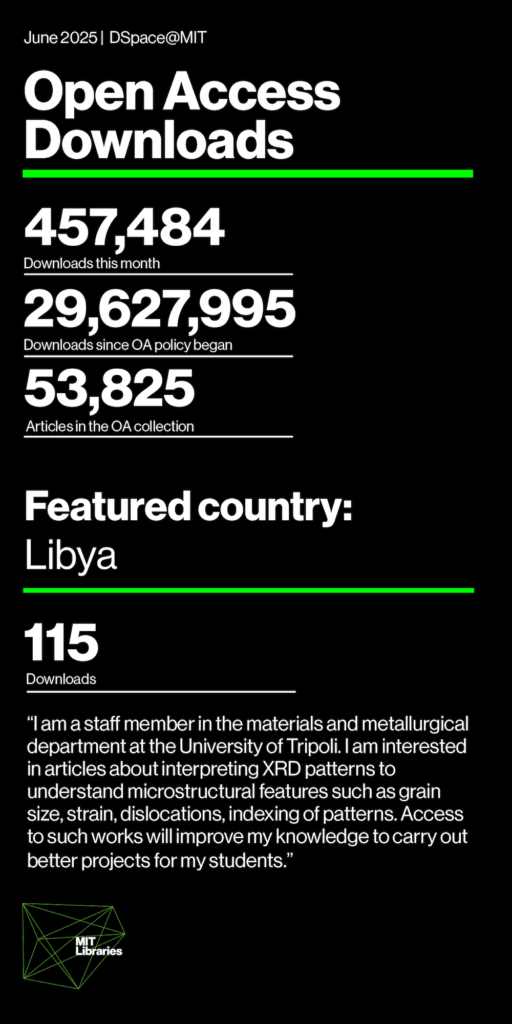 June 2025 | DSpace@MIT

Open Access Downloads

457,484
Downloads this month

29,627,995
Downloads since OA policy began

53,825
Articles in the OA collection

Featured country:
Libya

115
Downloads

“I am a staff member in the materials and metallurgical department at the University of Tripoli. I am interested in articles about interpreting XRD patterns to understand microstructural features such as grain size, strain, dislocations, indexing of patterns. Access to such works will improve my knowledge to carry out better projects for my students.”

MIT Libraries