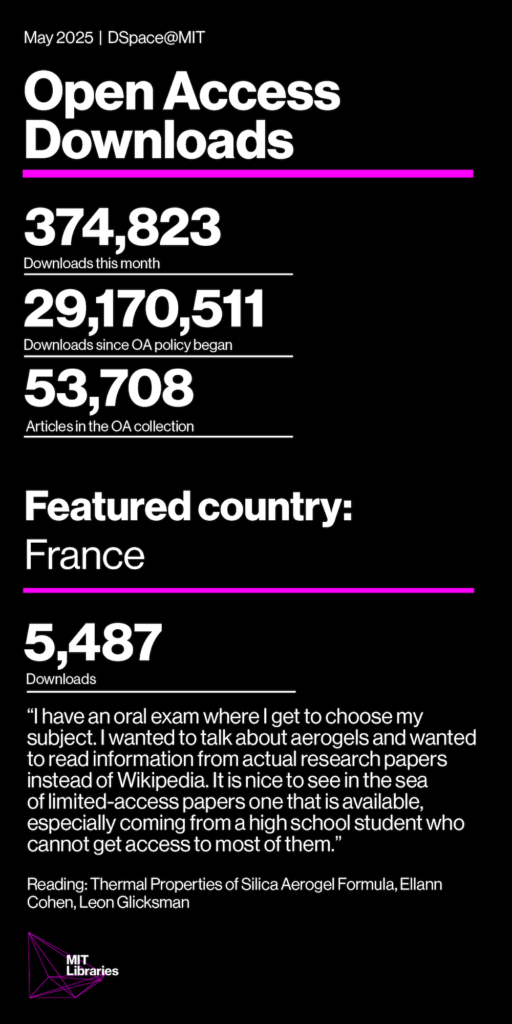 May 2025 | DSpace@MIT

Open Access Downloads

374,823
Downloads this month

29,170,511
Downloads since OA policy began

53,708
Articles in the OA collection

Featured country:
France

5,487
Downloads

“I have an oral exam where I get to choose my subject. I wanted to talk about aerogels and wanted to read information from actual research papers instead of Wikipedia. It is nice to see in the sea of limited-access papers one that is available, especially coming from a high school student who cannot get access to most of them.”

Reading: Thermal Properties of Silica Aerogel Formula, Ellann Cohen, Leon Glicksman

MIT Libraries