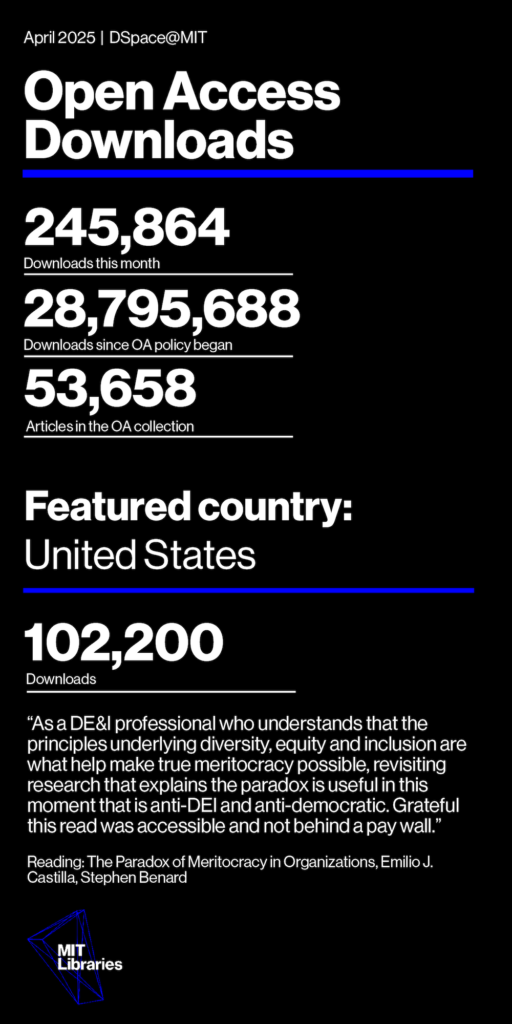 April 2025 | DSpace@MIT

Open Access Downloads

245,864
Downloads this month

28,795,688
Downloads since OA policy began

53,658
Articles in the OA collection

Featured country:
United States

102,200
Downloads

“As a DE&I professional who understands that the principles underlying diversity, equity and inclusion are what help make true meritocracy possible, revisiting research that explains the paradox is useful in this moment that is anti-DEI and anti-democratic. Grateful this read was accessible and not behind a pay wall.”

Reading: The Paradox of Meritocracy in Organizations, Emilio J. Castilla, Stephen Benard

MIT Libraries