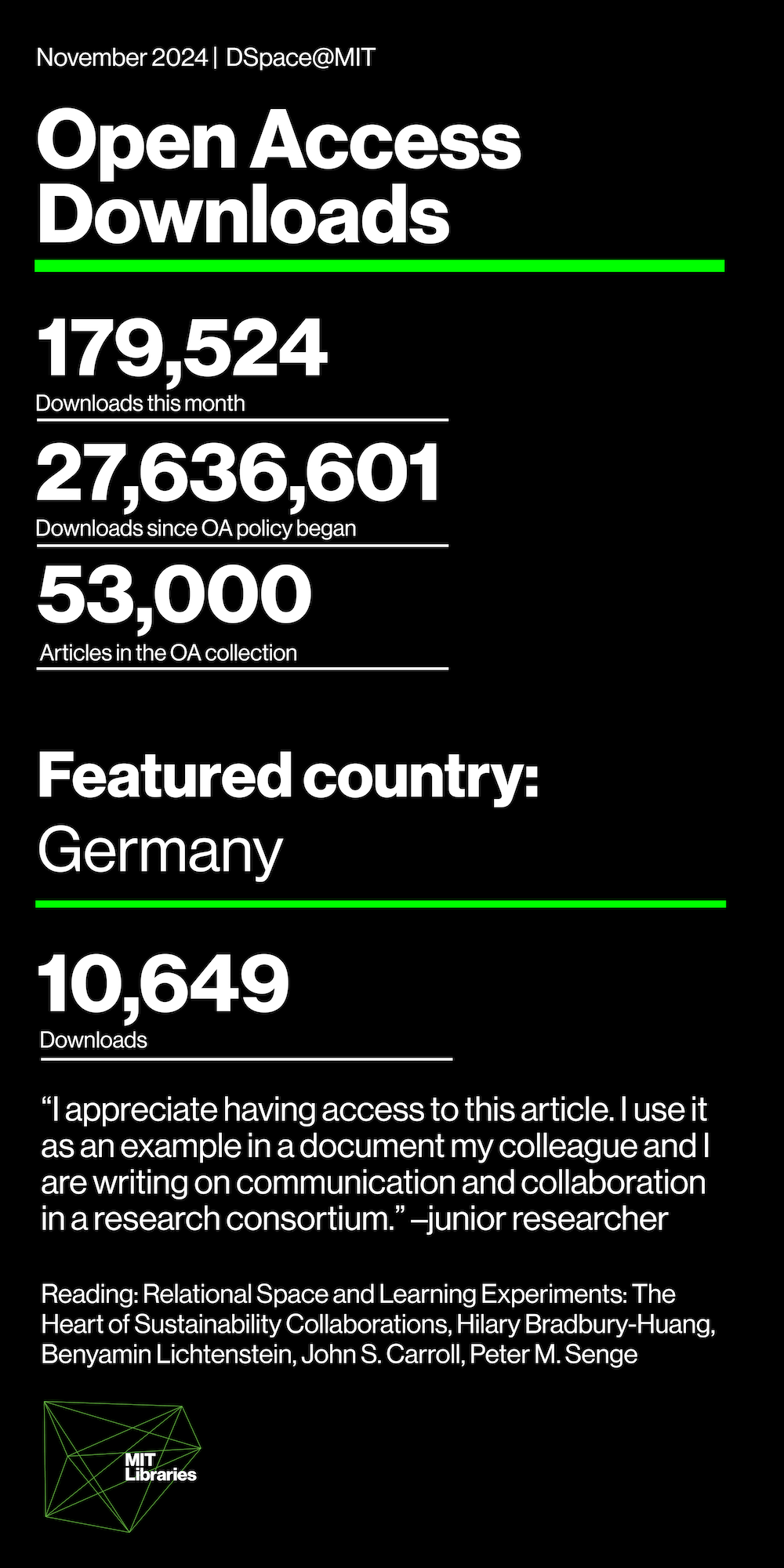 November 2024 | DSpace@MIT

Open Access Downloads

179,524
Downloads this month

27,636,601
Downloads since OA policy began

53,000
Articles in the OA collection

Featured country:
Germany

10,649
Downloads

"I appreciate having access to this article. I use it as an example in a document my colleague and I are writing on communication and collaboration in a research consortium." –junior researcher

Reading: Relational Space and Learning Experiments: The Heart of Sustainability Collaborations, Hilary Bradbury-Huang, Benyamin Lichtenstein, John S. Carroll, Peter M. Senge

MIT
Libraries