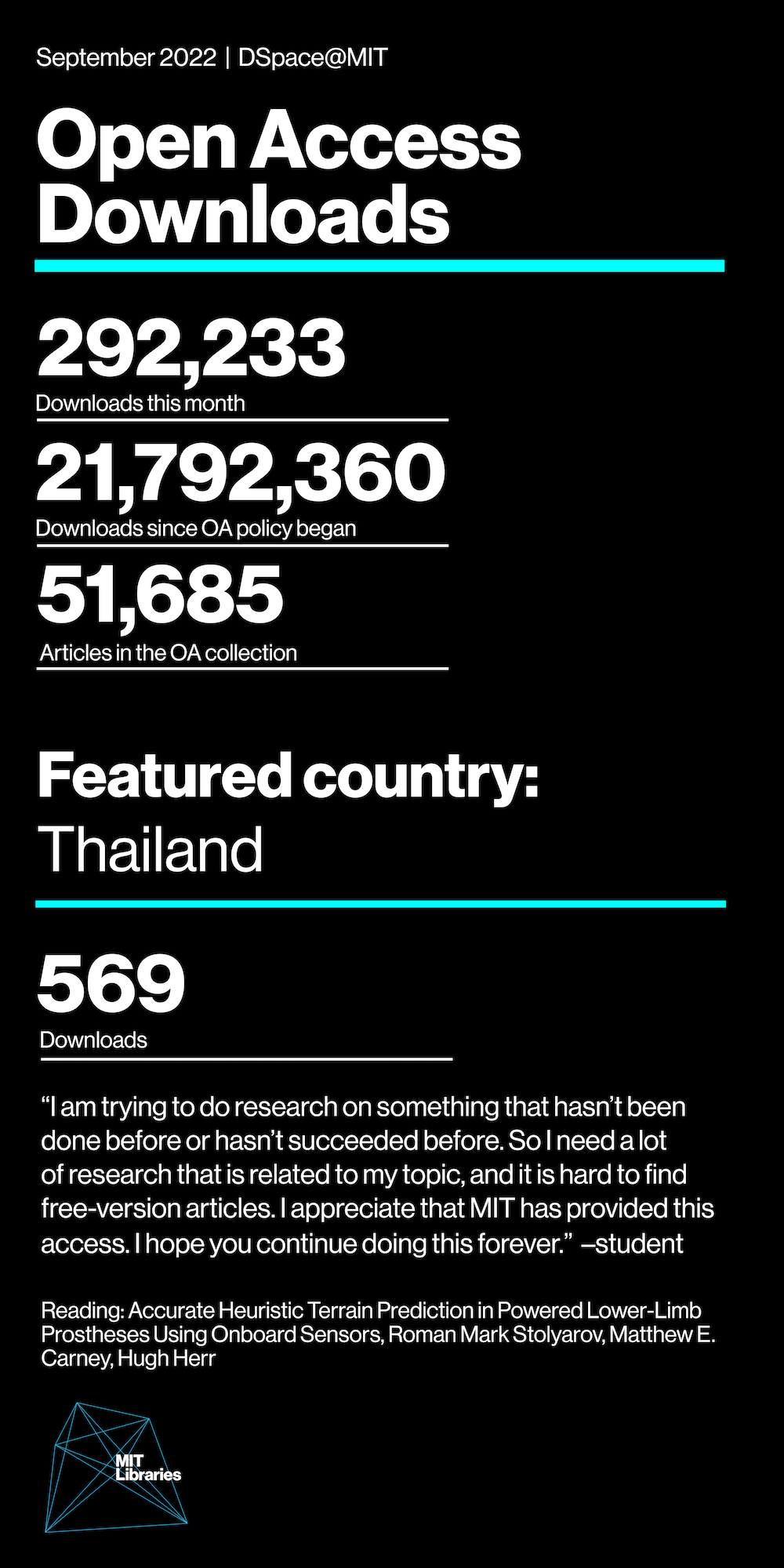 September 2022 | DSpace@MIT

Open Access Downloads

292,233
Downloads this month

21,792,360
Downloads since OA policy began

51,685
Articles in the OA collection

Featured country:
Thailand

569
Downloads

“I am trying to do research on something that hasn’t been done before or hasn’t succeeded before. So I need a lot of research that is related to my topic, and it is hard to find free-version articles. I appreciate that MIT has provided this access. I hope you continue doing this forever.” –student

Reading: Accurate Heuristic Terrain Prediction in Powered Lower-Limb Prostheses Using Onboard Sensors, Roman Mark Stolyarov, Matthew E. Carney, Hugh Herr

MIT Libraries