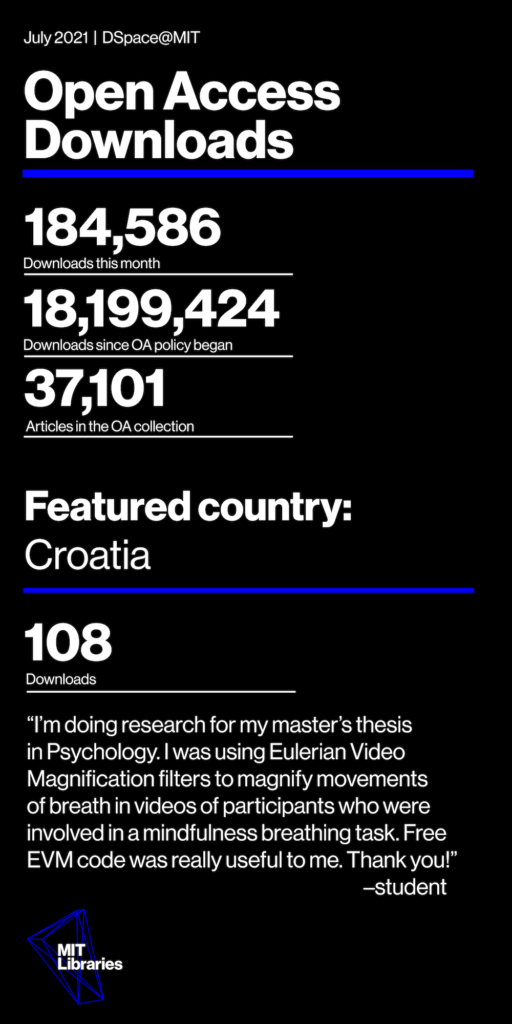 July 2021 | DSpace@MIT

Open Access Downloads

184,586
Downloads this month

18,199,424
Downloads since OA policy began

37,101
Articles in the OA collection

Featured country:
Croatia

108
Downloads

“I’m doing research for my master’s thesis in Psychology. I was using Eulerian Video Magnification filters to magnify movements of breath in videos of participants who were involved in a mindfulness breathing task. Free EVM code was really useful to me. Thank you!”
–student

MIT Libraries