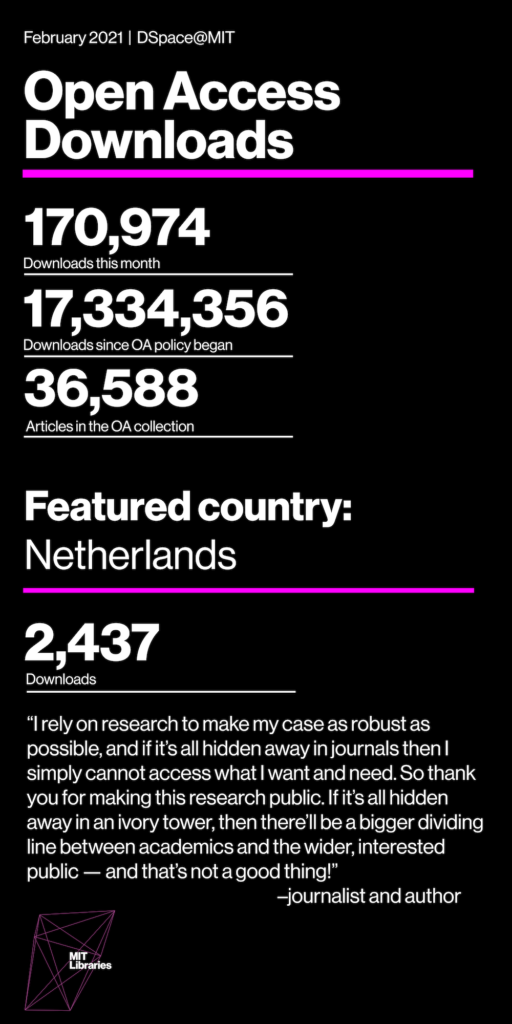 February 2021 | DSpace@MIT

Open Access Downloads

170,974
Downloads this month

17,334,356
Downloads since OA policy began

36,588
Articles in the OA collection

Featured country:
Netherlands

2,437
Downloads

"I rely on research to make my case as robust as possible, and if it's all hidden away in journals then I simply cannot access what I want and need. So thank you for making this research public. If it's all hidden away in an ivory tower, then there'll be a bigger dividing line between academics and the wider, interested public — and that's not a good thing!"
–journalist and author

MIT Libraries